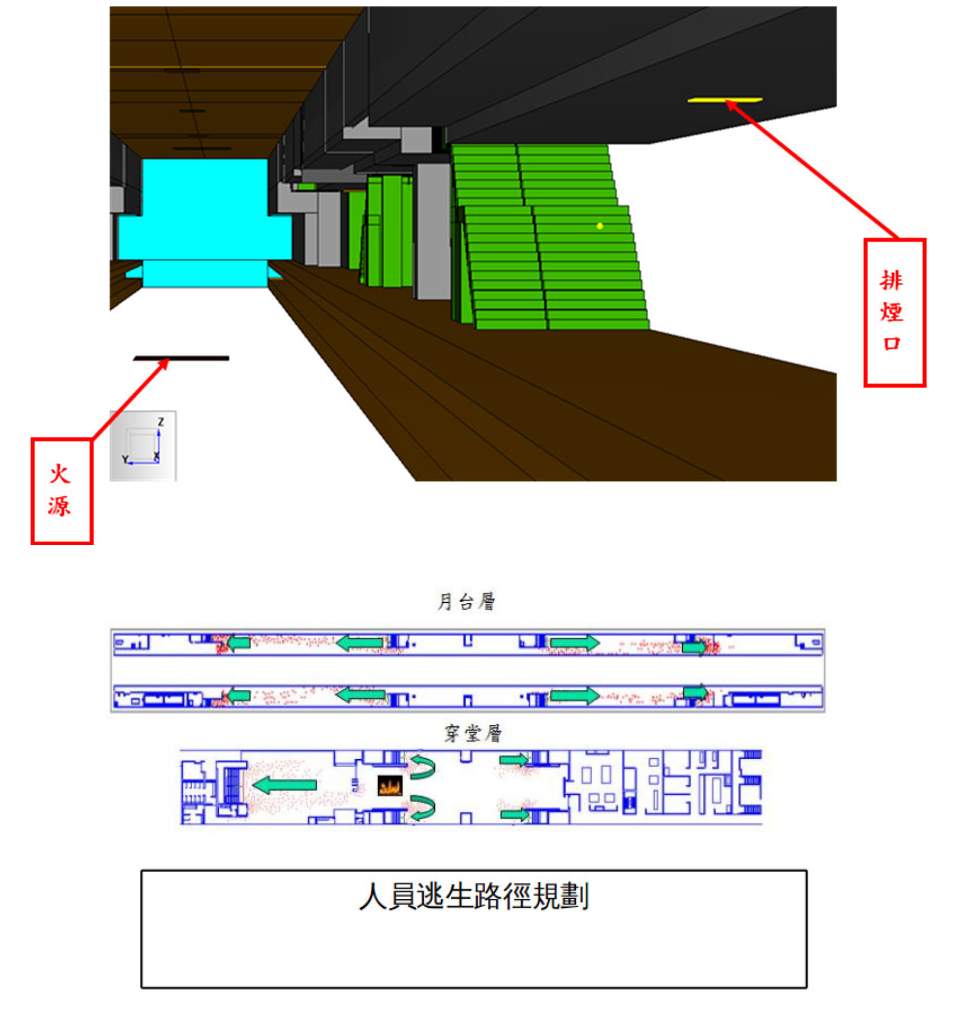 排煙口

Z
Y X

火源

月台層

穿堂層

人員逃生路徑規劃