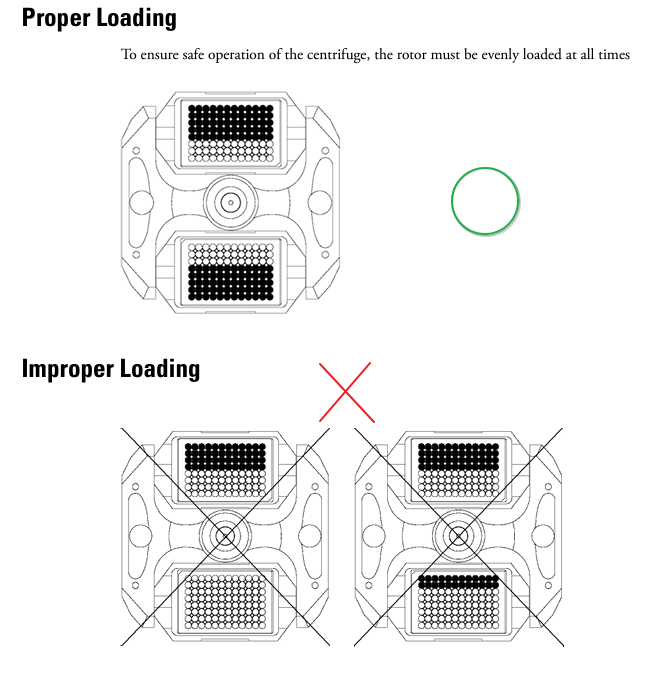 Proper Loading

To ensure safe operation of the centrifuge, the rotor must be evenly loaded at all times

Improper Loading